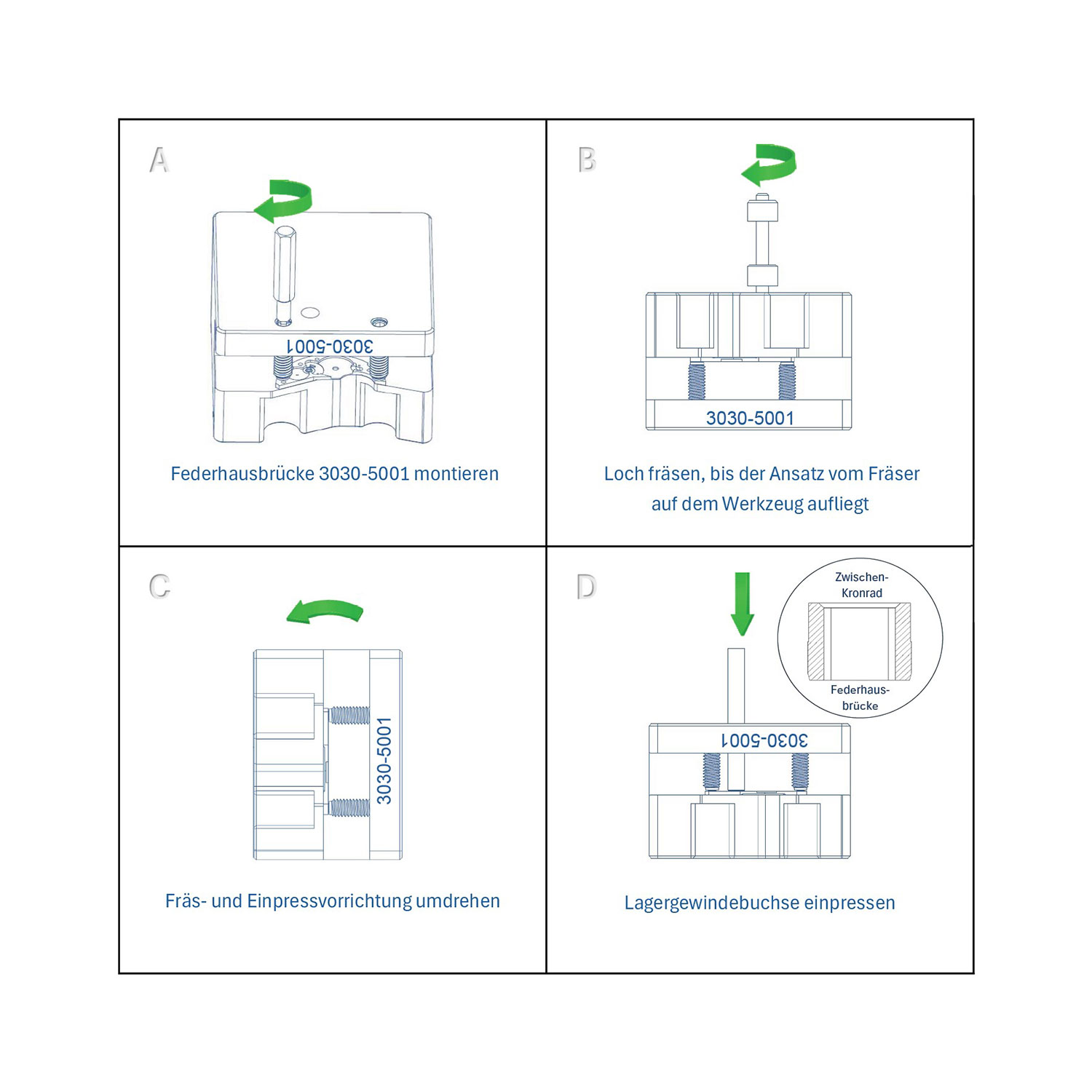 A

3030-5001

Federhausbrücke 3030-5001 montieren

B

3030-5001

Loch fräsen, bis der Ansatz vom Fräser auf dem Werkzeug aufliegt

C

3030-5001

Fräs- und Einpressvorrichtung umdrehen

D

Zwischen-Kronrad

Federhaus-brücke

3030-5001

Lagergewindebuchse einpressen