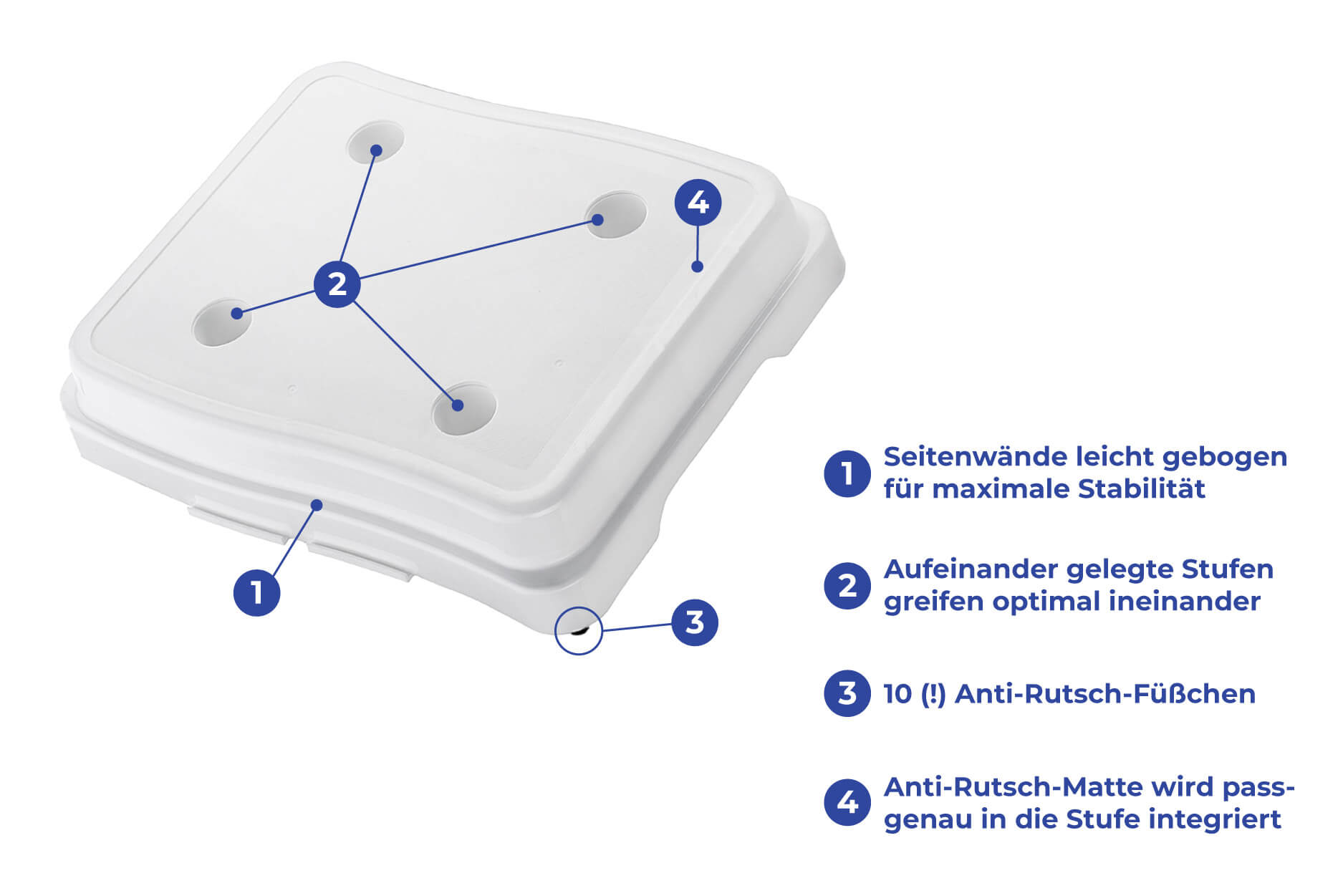 4

2

1

3

1 Seitenwände leicht gebogen für maximale Stabilität

2 Aufeinander gelegte Stufen greifen optimal ineinander

3 10 (!) Anti-Rutsch-Füßchen

4 Anti-Rutsch-Matte wird passgenau in die Stufe integriert