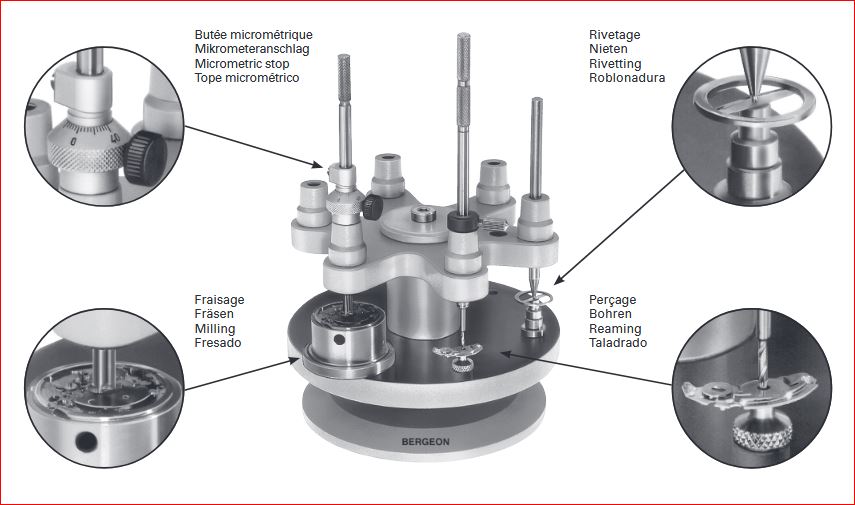 Butée micrométrique
Mikrometeranschlag
Micrometric stop
Tope micrométrico

Rivetage
Nieten
Rivetting
Roblonadura

Fraisage
Fräsen
Milling
Fresado

Perçage
Bohren
Reaming
Taladrado

0
40

BERGEON